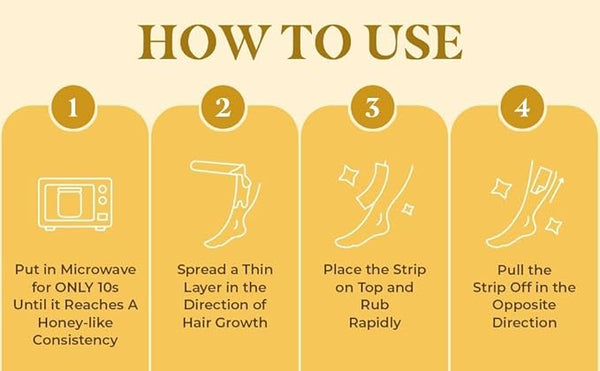 HOW TO USE

1

Put in Microwave for ONLY 10s Until it Reaches A Honey-like Consistency

2

Spread a Thin Layer in the Direction of Hair Growth

3

Place the Strip on Top and Rub Rapidly

4

Pull the Strip Off in the Opposite Direction