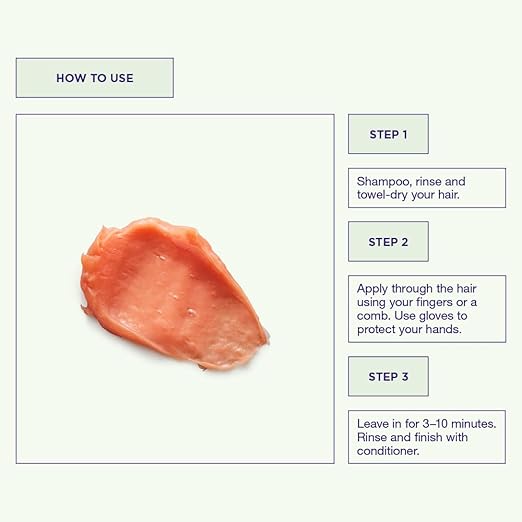 HOW TO USE

STEP 1

Shampoo, rinse and towel-dry your hair.

STEP 2

Apply through the hair using your fingers or a comb. Use gloves to protect your hands.

STEP 3

Leave in for 3–10 minutes. Rinse and finish with conditioner.