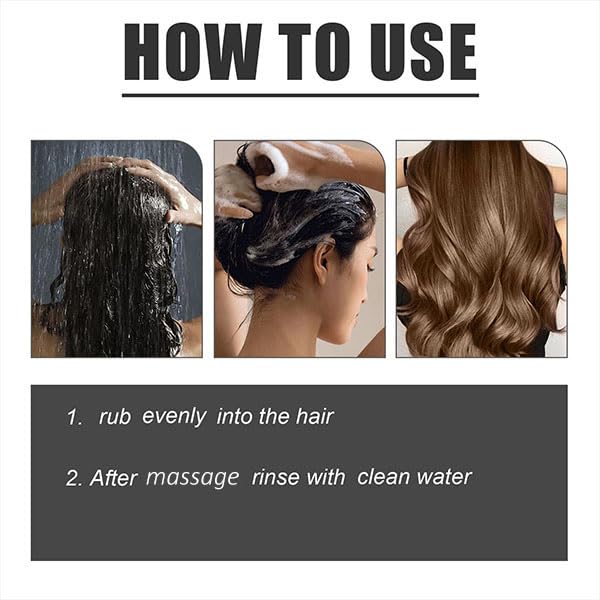 HOW TO USE

1. rub evenly into the hair

2. After massage rinse with clean water