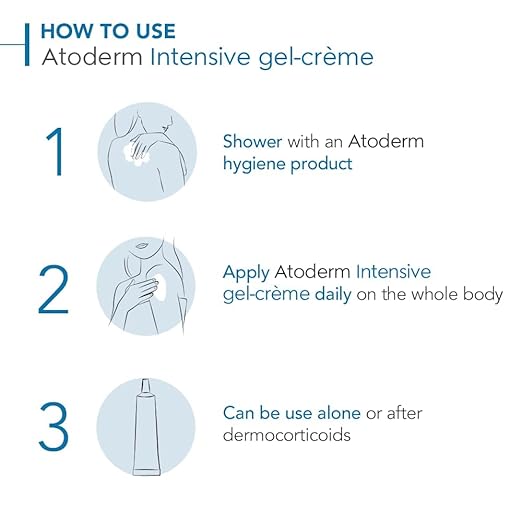 HOW TO USE
Atoderm Intensive gel-crème

1

Shower with an Atoderm hygiene product

2

Apply Atoderm Intensive gel-crème daily on the whole body

3

Can be use alone or after dermocorticoids