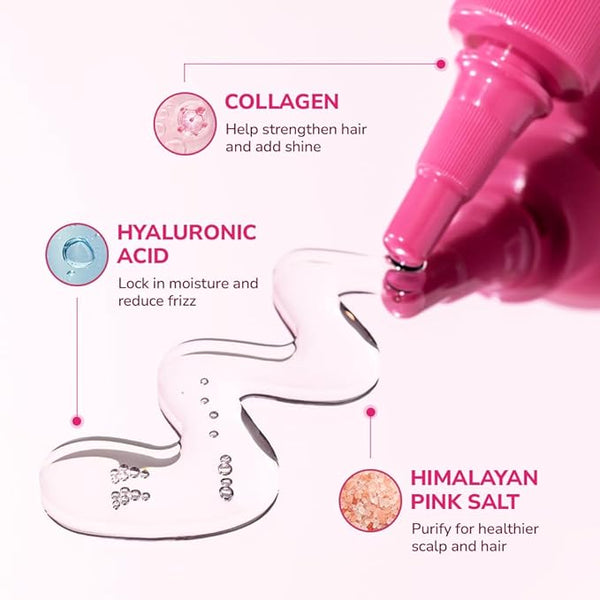 COLLAGEN
Help strengthen hair and add shine

HYALURONIC ACID
Lock in moisture and reduce frizz

HIMALAYAN PINK SALT
Purify for healthier scalp and hair