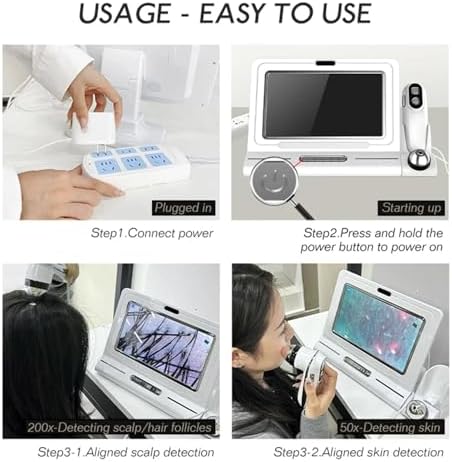 USAGE - EASY TO USE

Plugged in

Step1.Connect power

Starting up

Step2.Press and hold the power button to power on

200x-Detecting scalp/hair follicles

Step3-1.Aligned scalp detection

50x-Detecting skin

Step3-2.Aligned skin detection