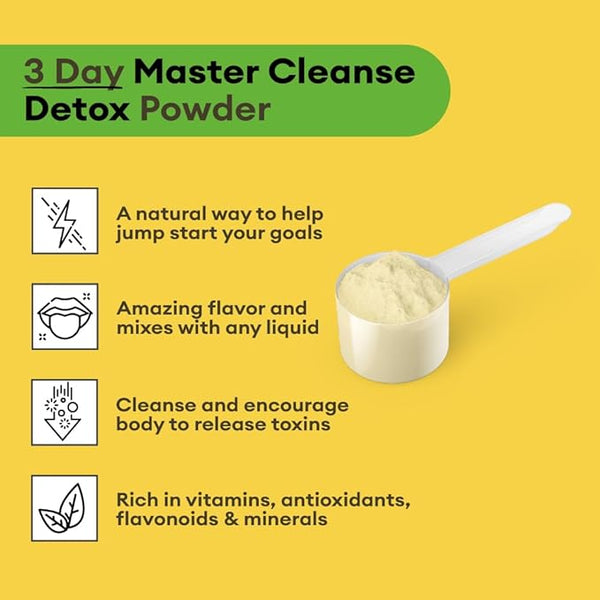 3 Day Master Cleanse Detox Powder

A natural way to help jump start your goals

Amazing flavor and mixes with any liquid

Cleanse and encourage body to release toxins

Rich in vitamins, antioxidants, flavonoids & minerals