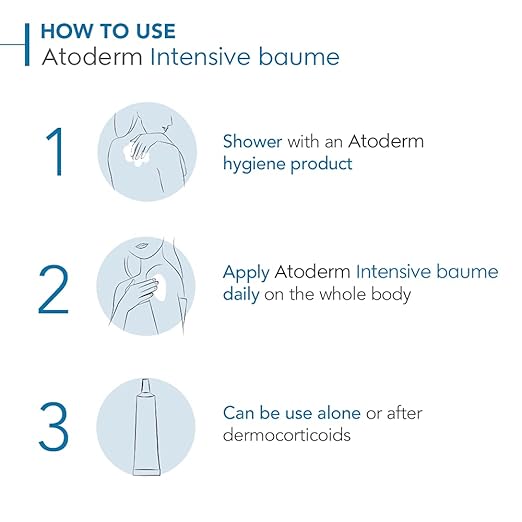 HOW TO USE
Atoderm Intensive baume

1

Shower with an Atoderm hygiene product

2

Apply Atoderm Intensive baume daily on the whole body

3

Can be use alone or after dermocorticoids