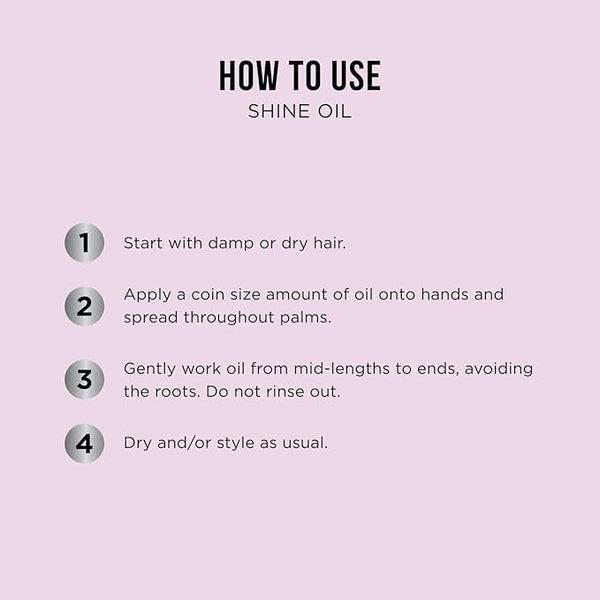 HOW TO USE
SHINE OIL

1 Start with damp or dry hair.

2 Apply a coin size amount of oil onto hands and spread throughout palms.

3 Gently work oil from mid-lengths to ends, avoiding the roots. Do not rinse out.

4 Dry and/or style as usual.