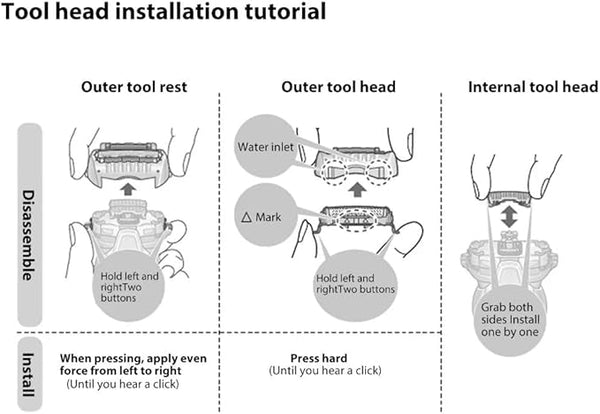 Tool head installation tutorial

Outer tool rest

Outer tool head

Internal tool head

Disassemble

Hold left and rightTwo buttons

Water inlet

△ Mark

Hold left and rightTwo buttons

Grab both sides Install one by one

Install

When pressing, apply even force from left to right
(Until you hear a click)

Press hard
(Until you hear a click)