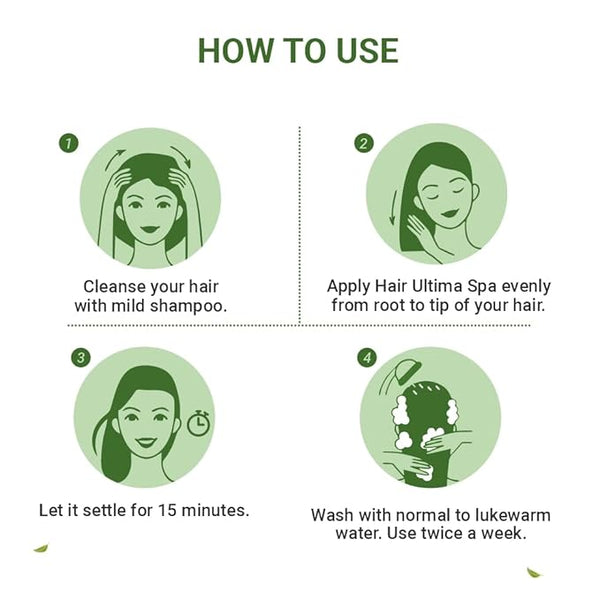 HOW TO USE

1

Cleanse your hair with mild shampoo.

2

Apply Hair Ultima Spa evenly from root to tip of your hair.

3

Let it settle for 15 minutes.

4

Wash with normal to lukewarm water. Use twice a week.