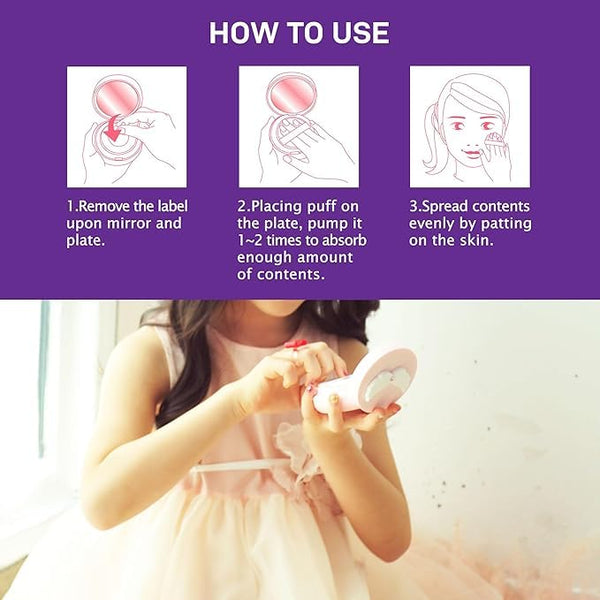 HOW TO USE

1.Remove the label upon mirror and plate.

2.Placing puff on the plate, pump it 1~2 times to absorb enough amount of contents.

3.Spread contents evenly by patting on the skin.