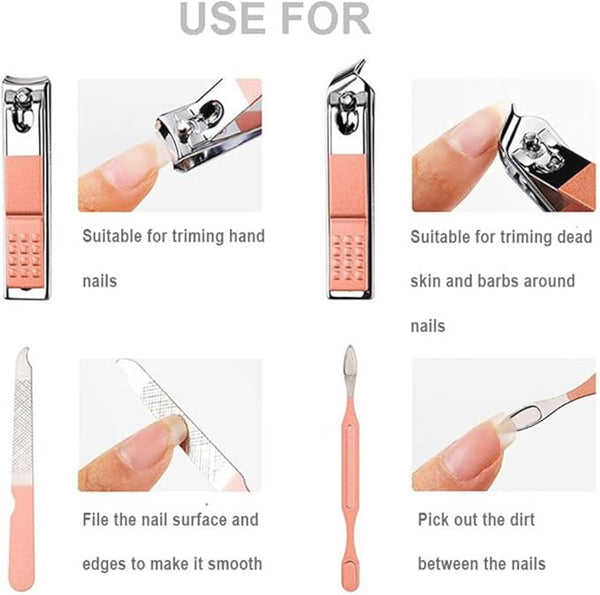 USE FOR

Suitable for triming hand nails

Suitable for triming dead skin and barbs around nails

File the nail surface and edges to make it smooth

Pick out the dirt between the nails