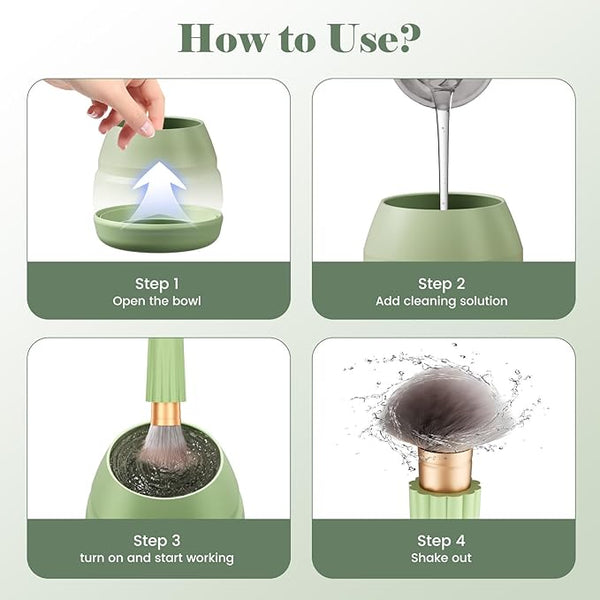 How to Use?

Step 1
Open the bowl

Step 2
Add cleaning solution

Step 3
turn on and start working

Step 4
Shake out