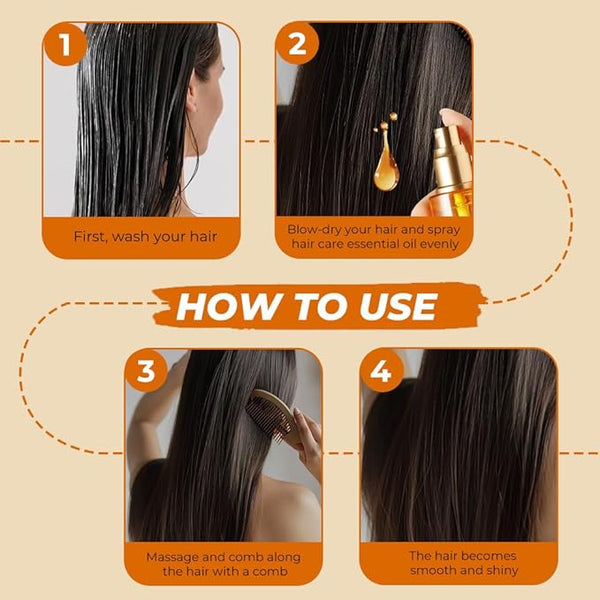 1

First, wash your hair

2

Blow-dry your hair and spray hair care essential oil evenly

HOW TO USE

3

Massage and comb along the hair with a comb

4

The hair becomes smooth and shiny