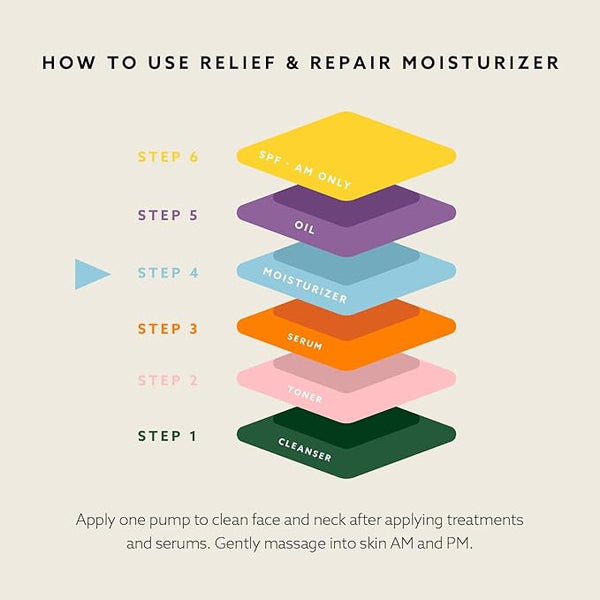 HOW TO USE RELIEF & REPAIR MOISTURIZER

STEP 6
SPF - AM ONLY

STEP 5
OIL

STEP 4
MOISTURIZER

STEP 3
SERUM

STEP 2
TONER

STEP 1
CLEANSER

Apply one pump to clean face and neck after applying treatments and serums. Gently massage into skin AM and PM.