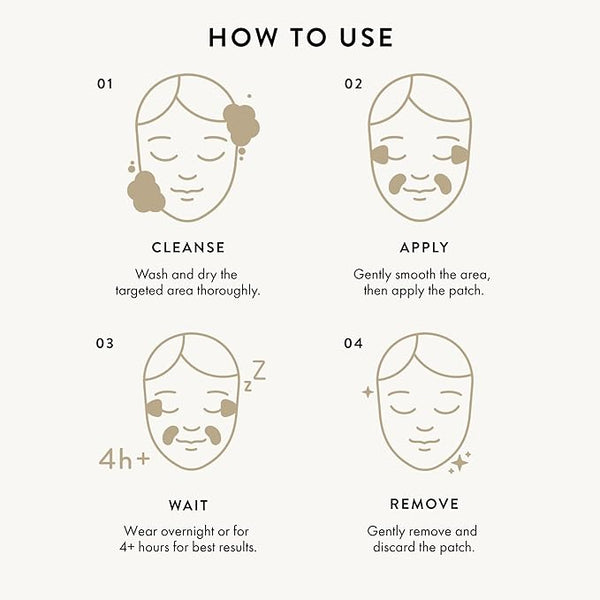 HOW TO USE

01

CLEANSE

Wash and dry the targeted area thoroughly.

02

APPLY

Gently smooth the area, then apply the patch.

03

zZ

4h+

WAIT

Wear overnight or for 4+ hours for best results.

04

REMOVE

Gently remove and discard the patch.