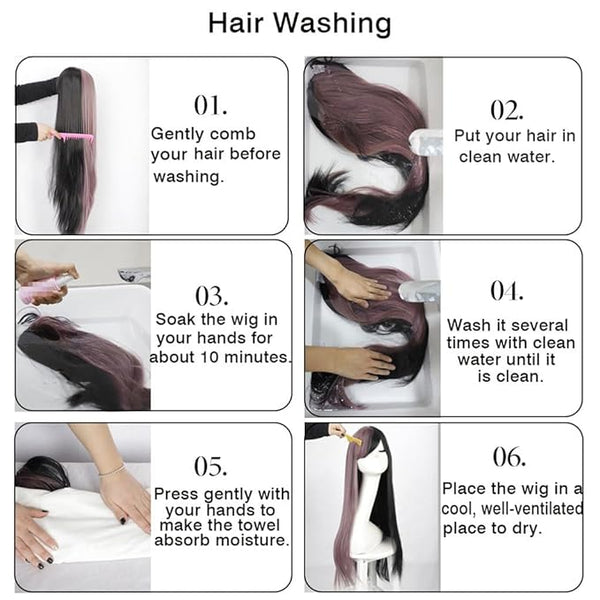 Hair Washing

01.
Gently comb your hair before washing.

02.
Put your hair in clean water.

03.
Soak the wig in your hands for about 10 minutes.

04.
Wash it several times with clean water until it is clean.

05.
Press gently with your hands to make the towel absorb moisture.

06.
Place the wig in a cool, well-ventilated place to dry.