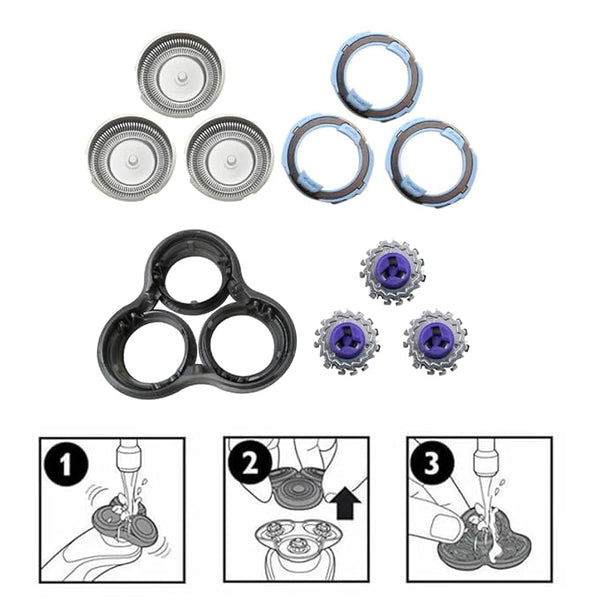 1

2

3