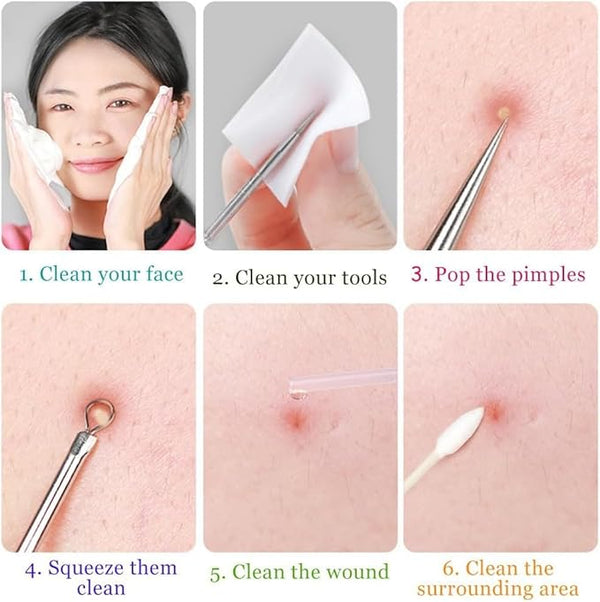 1. Clean your face

2. Clean your tools

3. Pop the pimples

4. Squeeze them clean

5. Clean the wound

6. Clean the surrounding area