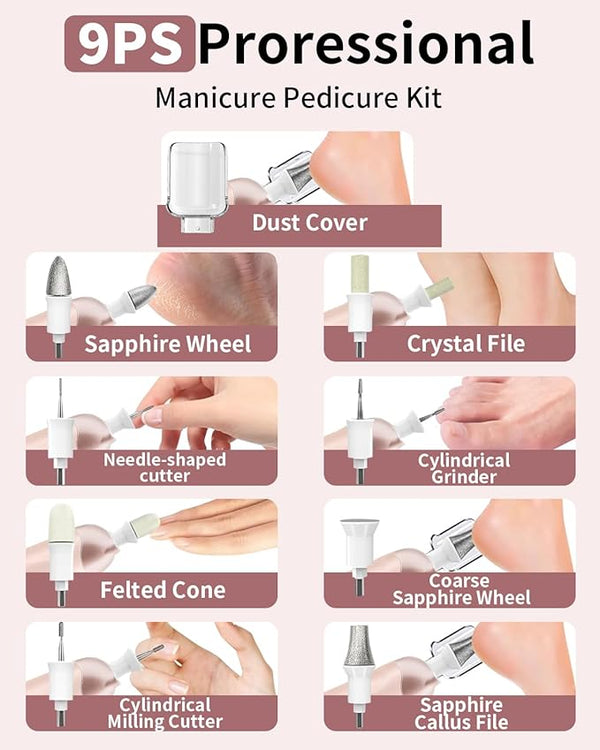 9PS Proressional

Manicure Pedicure Kit

Dust Cover

Sapphire Wheel

Crystal File

Needle-shaped cutter

Cylindrical Grinder

Felted Cone

Coarse Sapphire Wheel

Cylindrical Milling Cutter

Sapphire Callus File