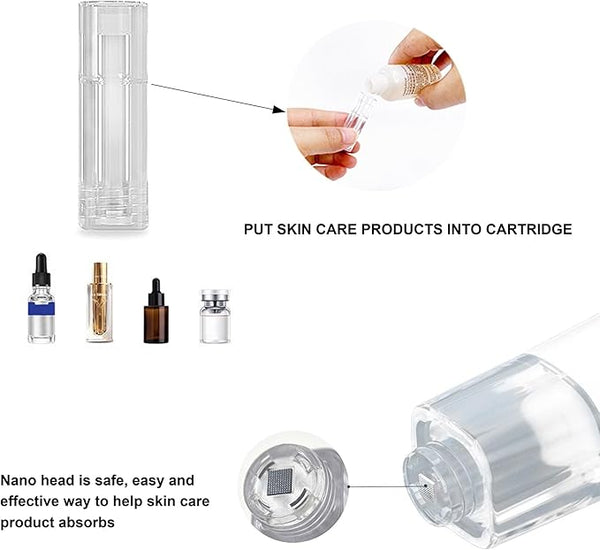 PUT SKIN CARE PRODUCTS INTO CARTRIDGE

Nano head is safe, easy and effective way to help skin care product absorbs