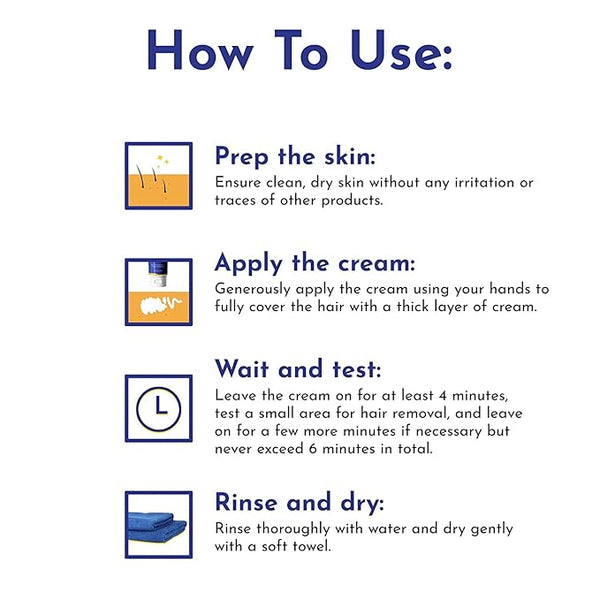 How To Use:

Prep the skin:
Ensure clean, dry skin without any irritation or traces of other products.

Apply the cream:
Generously apply the cream using your hands to fully cover the hair with a thick layer of cream.

Wait and test:
Leave the cream on for at least 4 minutes, test a small area for hair removal, and leave on for a few more minutes if necessary but never exceed 6 minutes in total.

Rinse and dry:
Rinse thoroughly with water and dry gently with a soft towel.