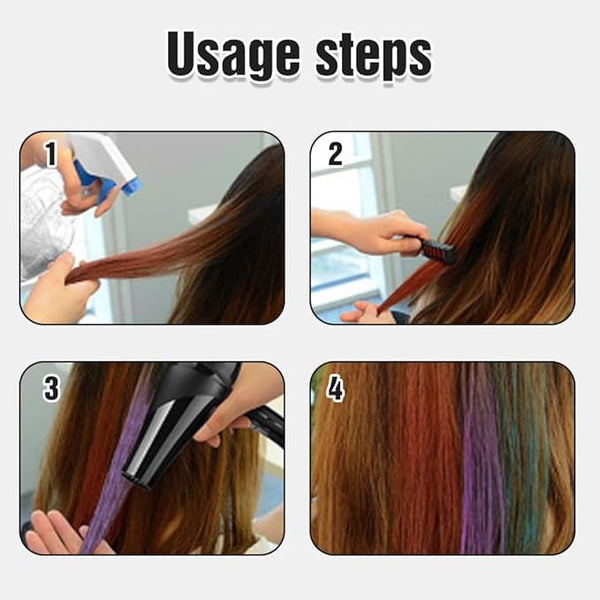 Usage steps

1

2

3

4