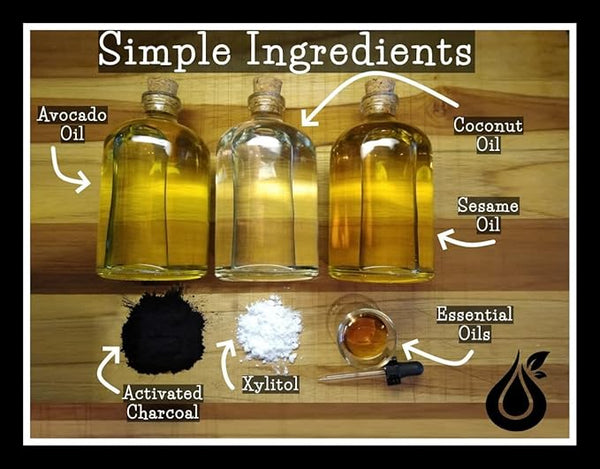 Simple Ingredients

Avocado Oil

Coconut Oil

Sesame Oil

Essential Oils

Activated Charcoal

Xylitol