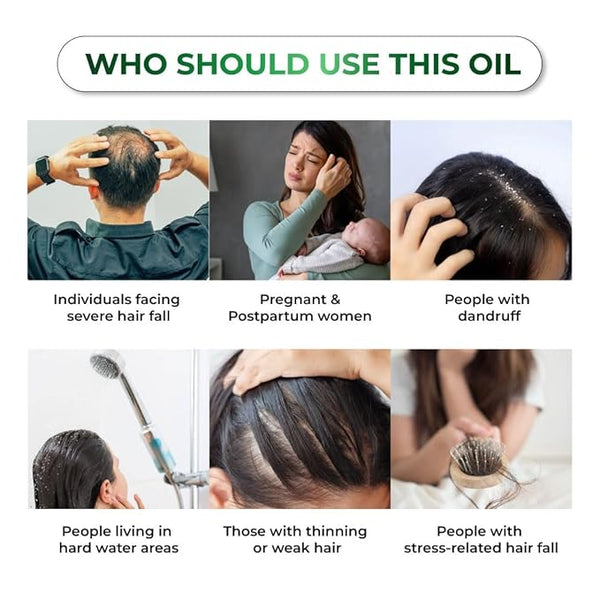 WHO SHOULD USE THIS OIL

Individuals facing severe hair fall

Pregnant & Postpartum women

People with dandruff

People living in hard water areas

Those with thinning or weak hair

People with stress-related hair fall