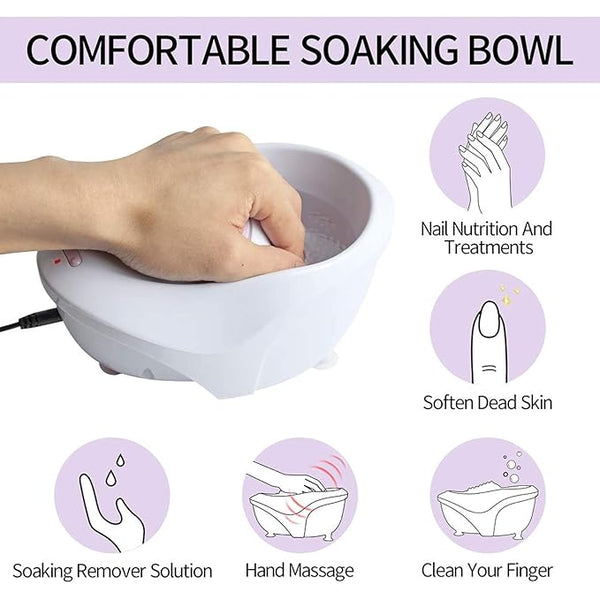 COMFORTABLE SOAKING BOWL

Nail Nutrition And Treatments

Soften Dead Skin

Soaking Remover Solution

Hand Massage

Clean Your Finger