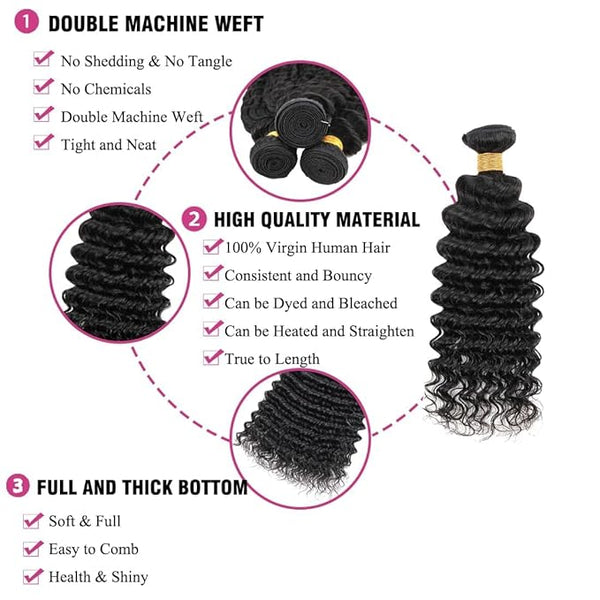 1 DOUBLE MACHINE WEFT

No Shedding & No Tangle
No Chemicals
Double Machine Weft
Tight and Neat

2 HIGH QUALITY MATERIAL

100% Virgin Human Hair
Consistent and Bouncy
Can be Dyed and Bleached
Can be Heated and Straighten
True to Length

3 FULL AND THICK BOTTOM

Soft & Full
Easy to Comb
Health & Shiny