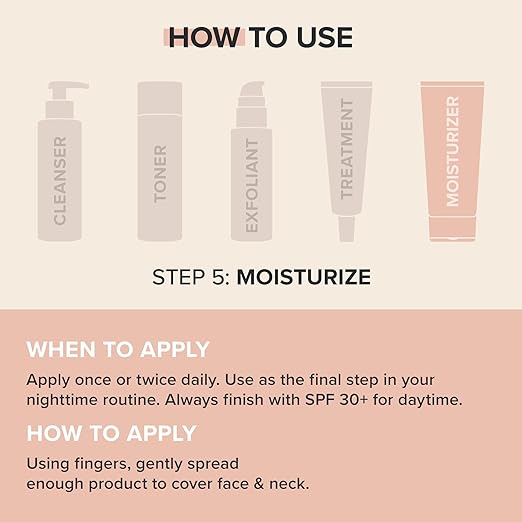 HOW TO USE

CLEANSER

TONER

EXFOLIANT

TREATMENT

MOISTURIZER

STEP 5: MOISTURIZE

WHEN TO APPLY

Apply once or twice daily. Use as the final step in your nighttime routine. Always finish with SPF 30+ for daytime.

HOW TO APPLY

Using fingers, gently spread enough product to cover face & neck.