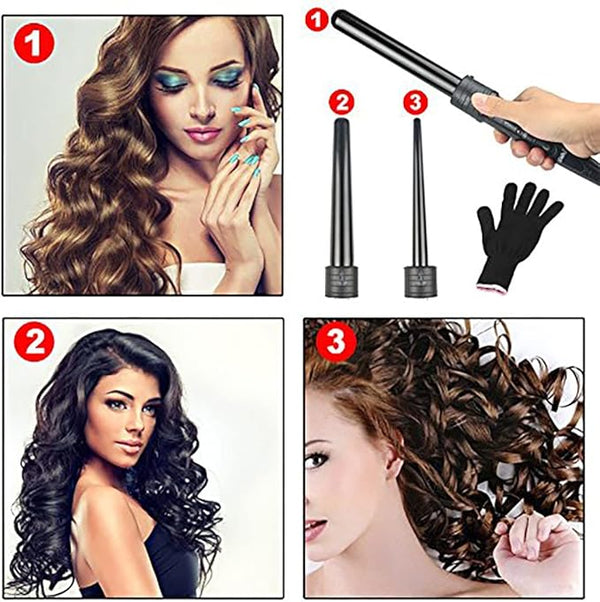 1

1

2

3

2

3