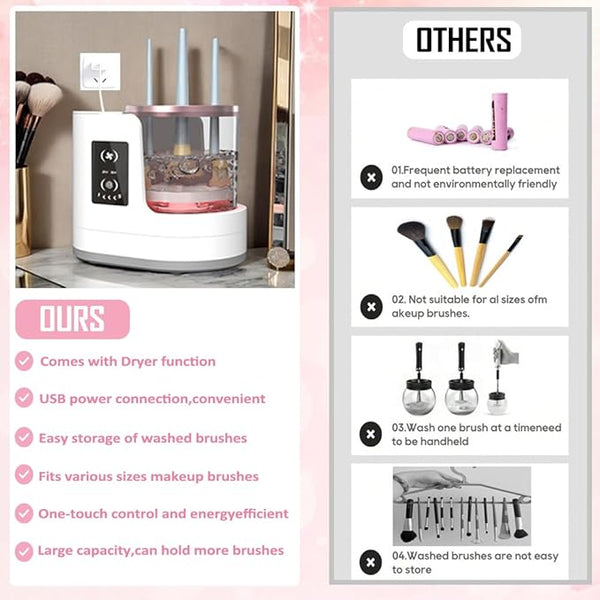 OURS

Comes with Dryer function

USB power connection,convenient

Easy storage of washed brushes

Fits various sizes makeup brushes

One-touch control and energyefficient

Large capacity,can hold more brushes

OTHERS

01.Frequent battery replacement and not environmentally friendly

02. Not suitable for al sizes ofm akeup brushes.

03.Wash one brush at a timeneed to be handheld

04.Washed brushes are not easy to store