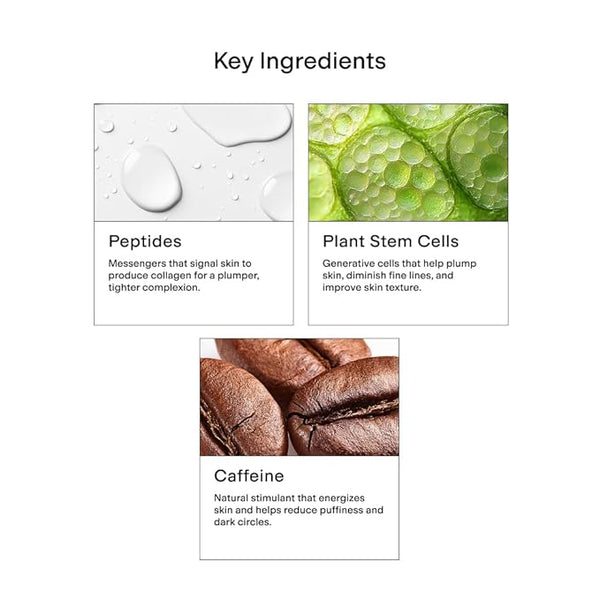 Key Ingredients

Peptides

Messengers that signal skin to produce collagen for a plumper, tighter complexion.

Plant Stem Cells

Generative cells that help plump skin, diminish fine lines, and improve skin texture.

Caffeine

Natural stimulant that energizes skin and helps reduce puffiness and dark circles.