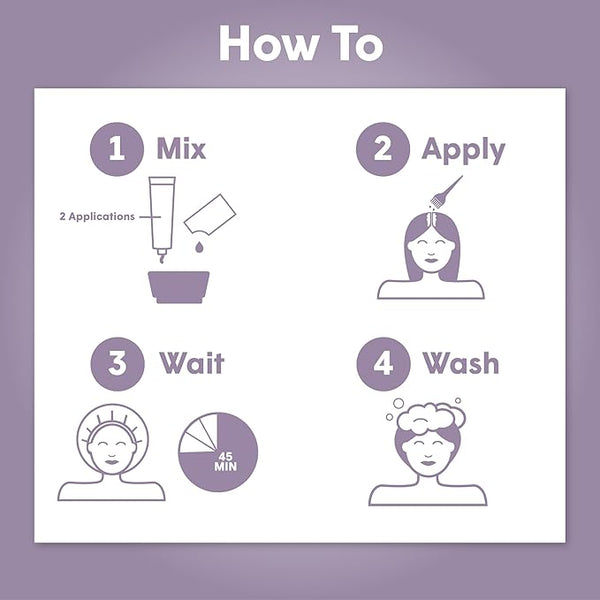 How To

1 Mix

2 Applications

2 Apply

3 Wait

45 MIN

4 Wash