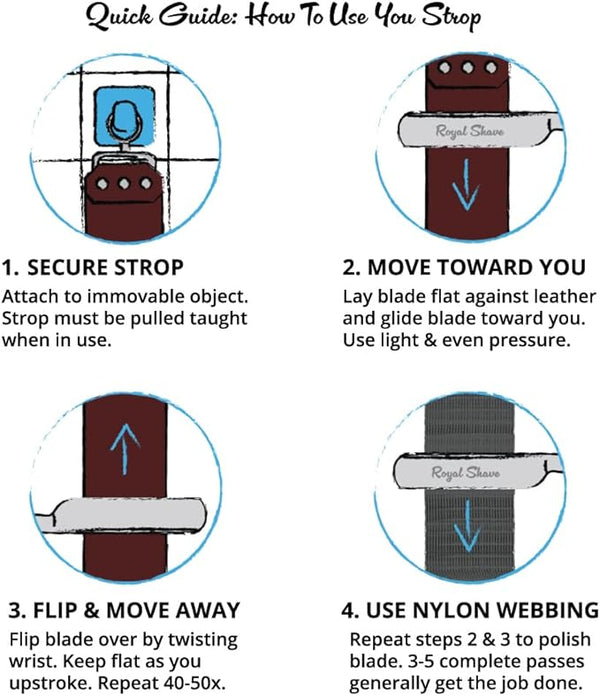 Quick Guide: How To Use You Strop

Royal Shave

1. SECURE STROP
Attach to immovable object. Strop must be pulled taught when in use.

2. MOVE TOWARD YOU
Lay blade flat against leather and glide blade toward you. Use light & even pressure.

Royal Shave

3. FLIP & MOVE AWAY
Flip blade over by twisting wrist. Keep flat as you upstroke. Repeat 40-50x.

4. USE NYLON WEBBING
Repeat steps 2 & 3 to polish blade. 3-5 complete passes generally get the job done.