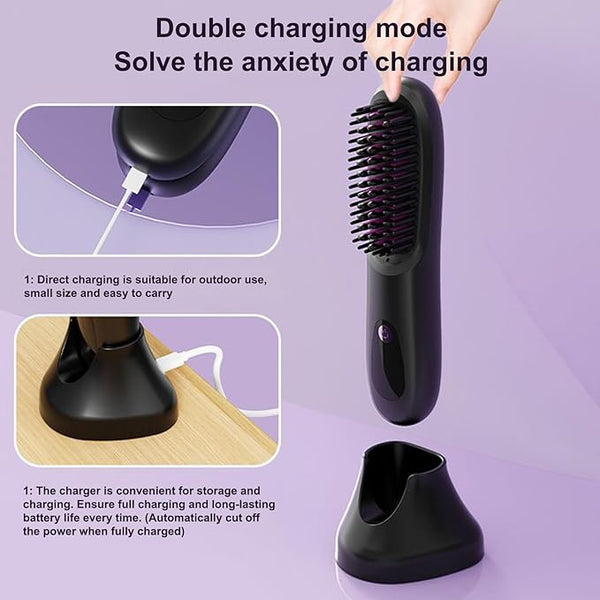 Double charging mode
Solve the anxiety of charging

1: Direct charging is suitable for outdoor use, small size and easy to carry

1: The charger is convenient for storage and charging. Ensure full charging and long-lasting battery life every time. (Automatically cut off the power when fully charged)