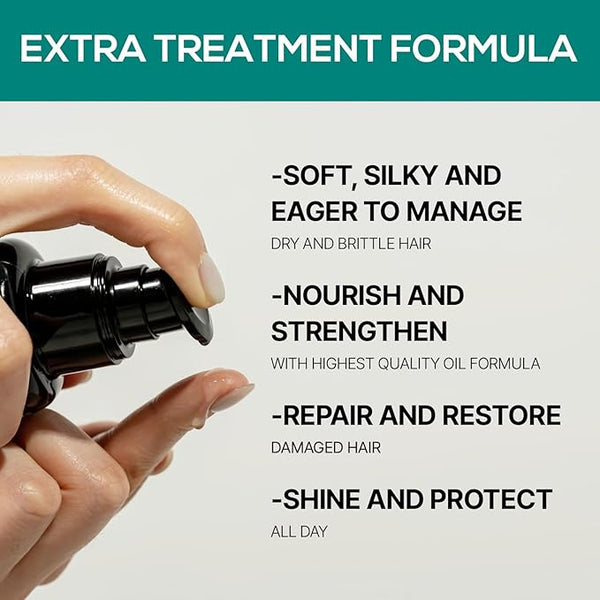 EXTRA TREATMENT FORMULA

-SOFT, SILKY AND EAGER TO MANAGE
DRY AND BRITTLE HAIR

-NOURISH AND STRENGTHEN
WITH HIGHEST QUALITY OIL FORMULA

-REPAIR AND RESTORE
DAMAGED HAIR

-SHINE AND PROTECT
ALL DAY