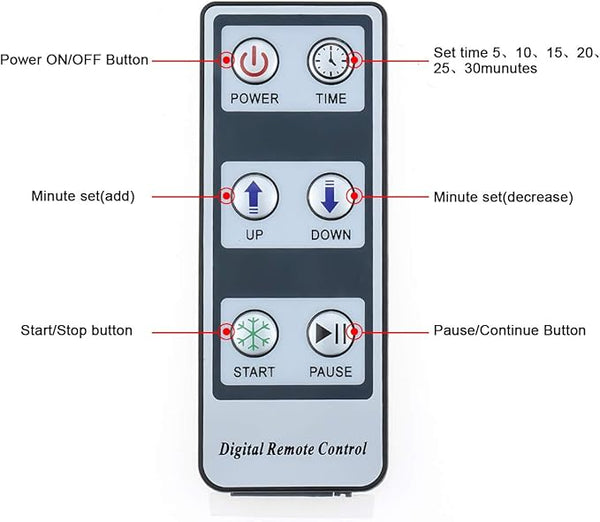 Power ON/OFF Button

POWER

TIME

Set time 5、10、15、20、25、30munutes

Minute set(add)

UP

DOWN

Minute set(decrease)

Start/Stop button

START

PAUSE

Pause/Continue Button

Digital Remote Control