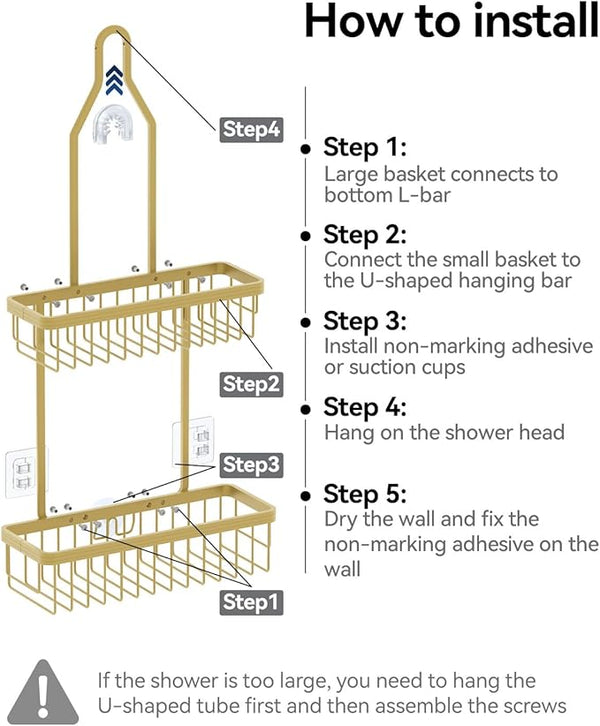 How to install

Step4

Step2

Step3

Step1

Step 1:
Large basket connects to bottom L-bar

Step 2:
Connect the small basket to the U-shaped hanging bar

Step 3:
Install non-marking adhesive or suction cups

Step 4:
Hang on the shower head

Step 5:
Dry the wall and fix the non-marking adhesive on the wall

!

If the shower is too large, you need to hang the U-shaped tube first and then assemble the screws