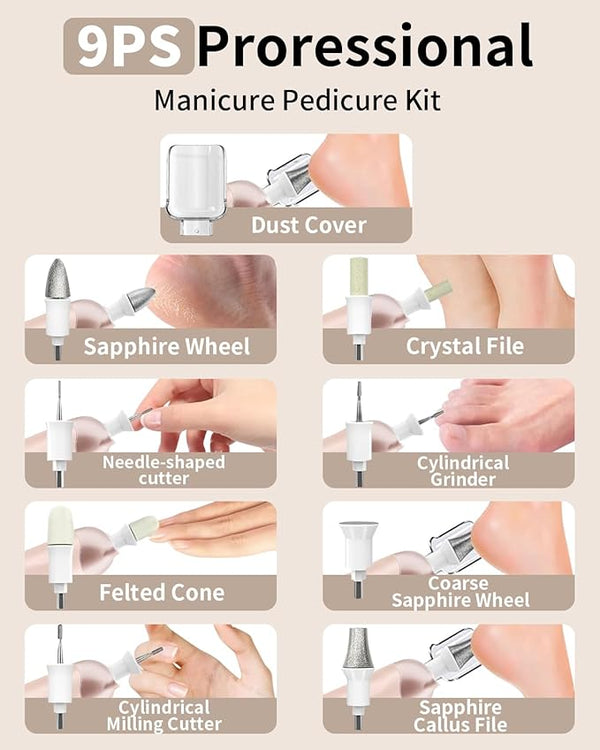 9PS Proressional

Manicure Pedicure Kit

Dust Cover

Sapphire Wheel

Crystal File

Needle-shaped cutter

Cylindrical Grinder

Felted Cone

Coarse Sapphire Wheel

Cylindrical Milling Cutter

Sapphire Callus File