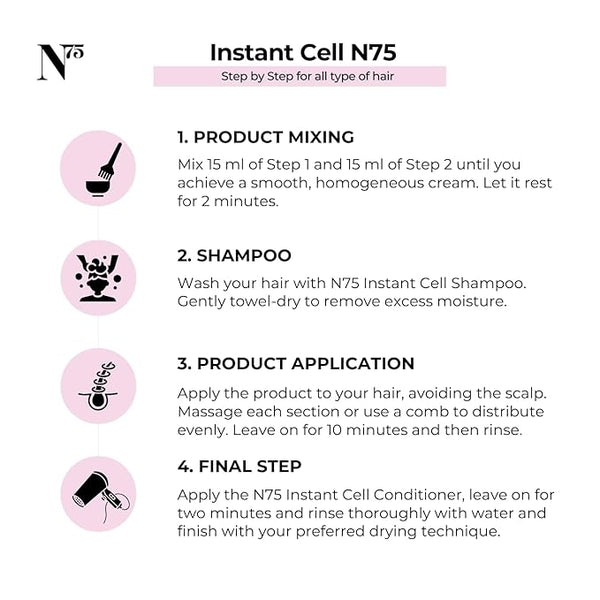 N75

Instant Cell N75

Step by Step for all type of hair

1. PRODUCT MIXING

Mix 15 ml of Step 1 and 15 ml of Step 2 until you achieve a smooth, homogeneous cream. Let it rest for 2 minutes.

2. SHAMPOO

Wash your hair with N75 Instant Cell Shampoo. Gently towel-dry to remove excess moisture.

3. PRODUCT APPLICATION

Apply the product to your hair, avoiding the scalp. Massage each section or use a comb to distribute evenly. Leave on for 10 minutes and then rinse.

4. FINAL STEP

Apply the N75 Instant Cell Conditioner, leave on for two minutes and rinse thoroughly with water and finish with your preferred drying technique.