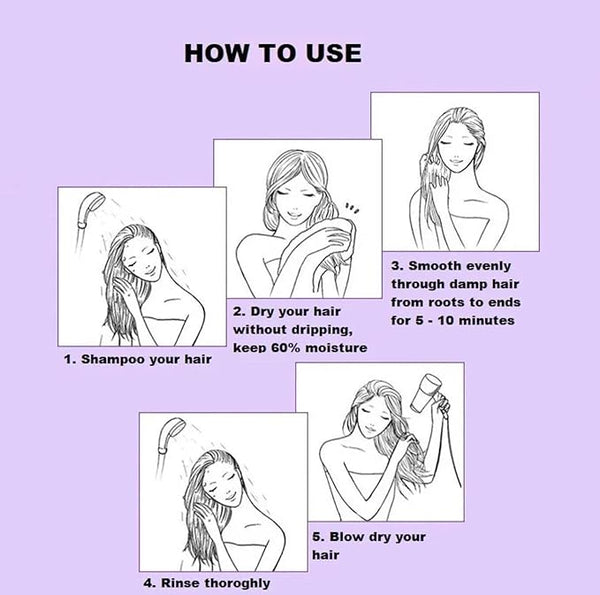 HOW TO USE

1. Shampoo your hair

2. Dry your hair without dripping, keep 60% moisture

3. Smooth evenly through damp hair from roots to ends for 5 - 10 minutes

4. Rinse thoroghly

5. Blow dry your hair