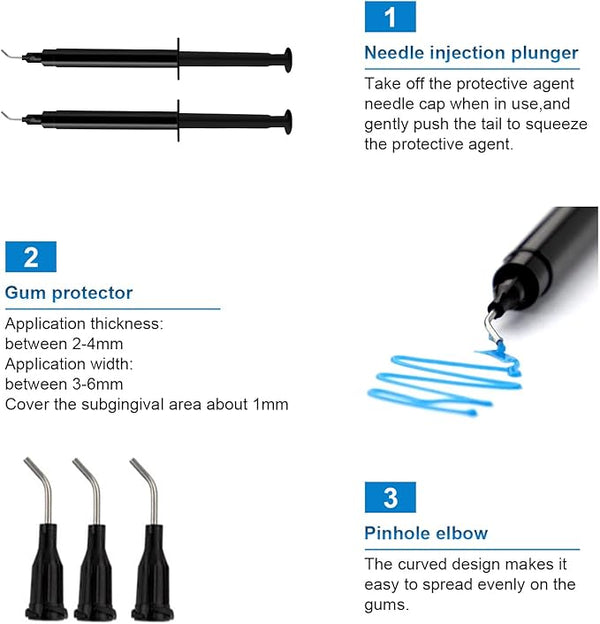 1

Needle injection plunger

Take off the protective agent needle cap when in use,and gently push the tail to squeeze the protective agent.

2

Gum protector

Application thickness:
between 2-4mm
Application width:
between 3-6mm
Cover the subgingival area about 1mm

3

Pinhole elbow

The curved design makes it easy to spread evenly on the gums.