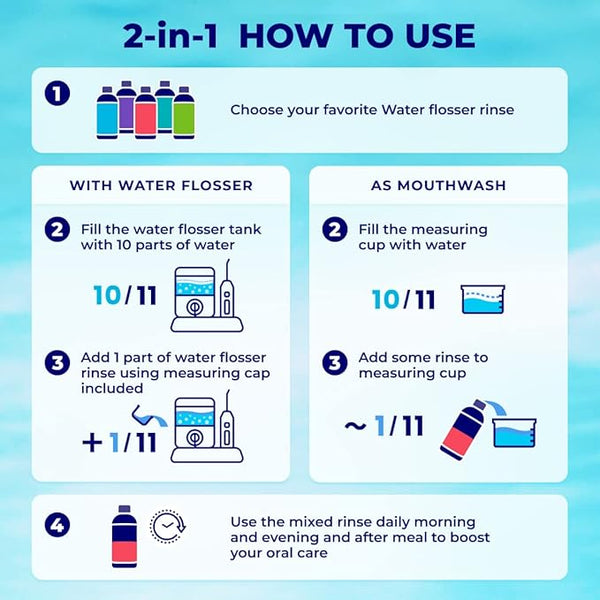 2-in-1 HOW TO USE

1 Choose your favorite Water flosser rinse

WITH WATER FLOSSER

2 Fill the water flosser tank with 10 parts of water

10/11

3 Add 1 part of water flosser rinse using measuring cap included

+1/11

AS MOUTHWASH

2 Fill the measuring cup with water

10/11

3 Add some rinse to measuring cup

~1/11

4 Use the mixed rinse daily morning and evening and after meal to boost your oral care