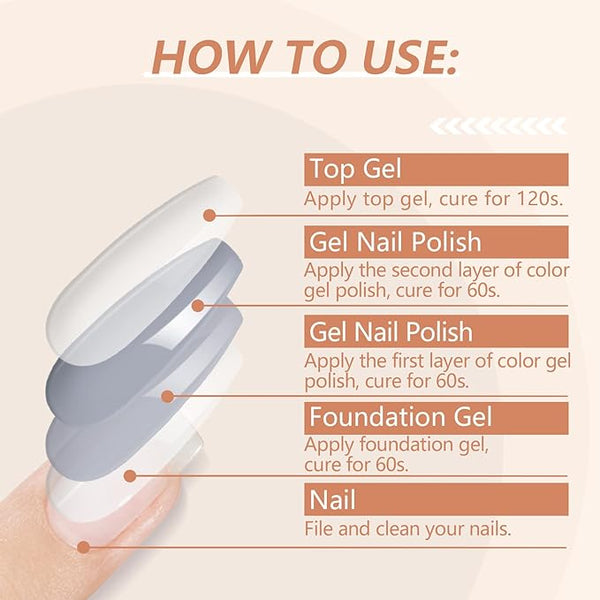 HOW TO USE:

Top Gel
Apply top gel, cure for 120s.

Gel Nail Polish
Apply the second layer of color gel polish, cure for 60s.

Gel Nail Polish
Apply the first layer of color gel polish, cure for 60s.

Foundation Gel
Apply foundation gel, cure for 60s.

Nail
File and clean your nails.