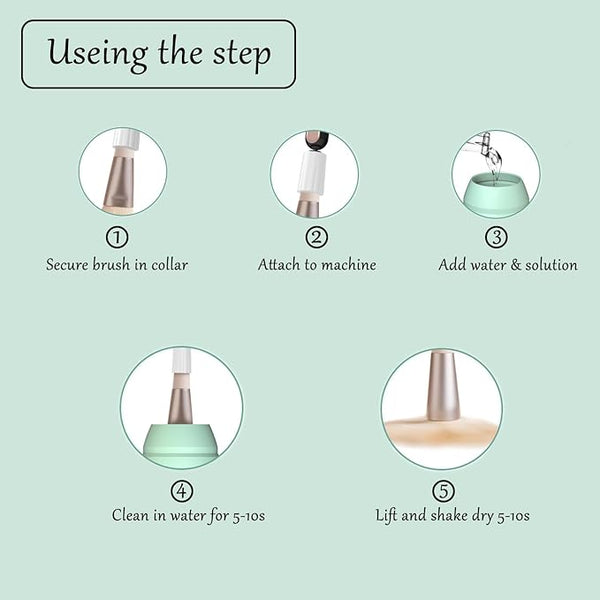 Useing the step

①
Secure brush in collar

②
Attach to machine

③
Add water & solution

④
Clean in water for 5-10s

⑤
Lift and shake dry 5-10s