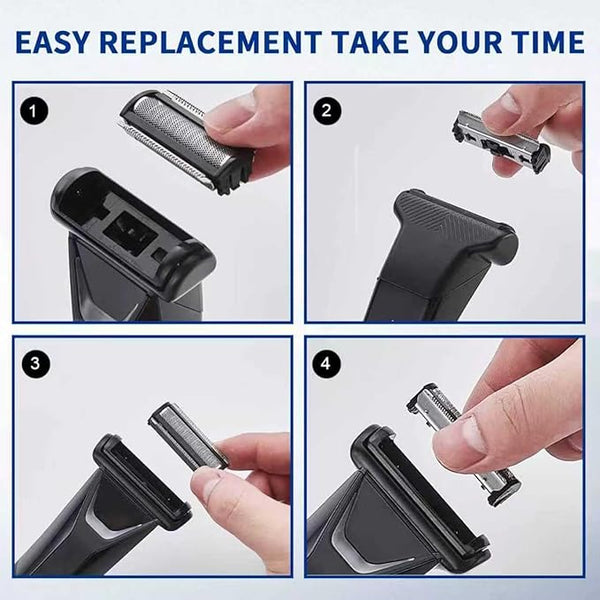 EASY REPLACEMENT TAKE YOUR TIME

1

2

3

4