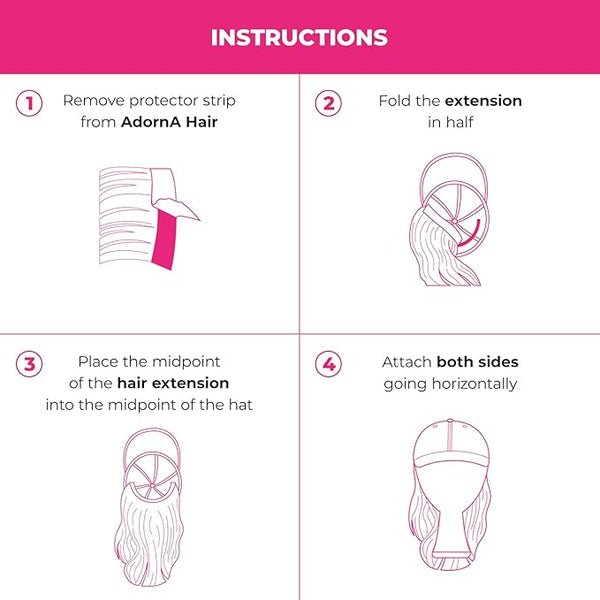 INSTRUCTIONS

1 Remove protector strip from AdornA Hair

2 Fold the extension in half

3 Place the midpoint of the hair extension into the midpoint of the hat

4 Attach both sides going horizontally