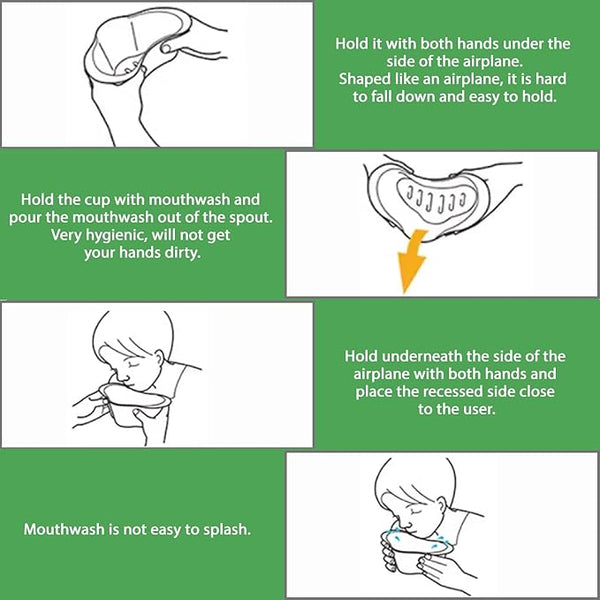 Hold it with both hands under the side of the airplane.
Shaped like an airplane, it is hard to fall down and easy to hold.

Hold the cup with mouthwash and pour the mouthwash out of the spout.
Very hygienic, will not get your hands dirty.

Hold underneath the side of the airplane with both hands and place the recessed side close to the user.

Mouthwash is not easy to splash.