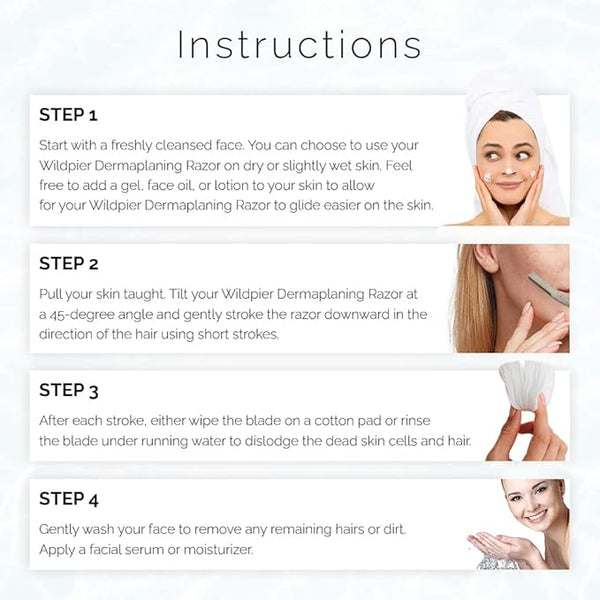 Instructions

STEP 1

Start with a freshly cleansed face. You can choose to use your Wildpier Dermaplaning Razor on dry or slightly wet skin. Feel free to add a gel, face oil, or lotion to your skin to allow for your Wildpier Dermaplaning Razor to glide easier on the skin.

STEP 2

Pull your skin taught. Tilt your Wildpier Dermaplaning Razor at a 45-degree angle and gently stroke the razor downward in the direction of the hair using short strokes.

STEP 3

After each stroke, either wipe the blade on a cotton pad or rinse the blade under running water to dislodge the dead skin cells and hair.

STEP 4

Gently wash your face to remove any remaining hairs or dirt. Apply a facial serum or moisturizer.