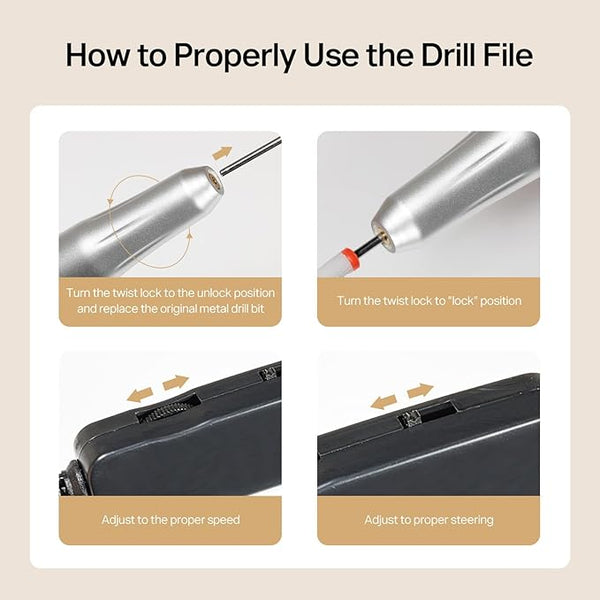 How to Properly Use the Drill File

Turn the twist lock to the unlock position and replace the original metal drill bit

Turn the twist lock to "lock" position

Adjust to the proper speed

Adjust to proper steering